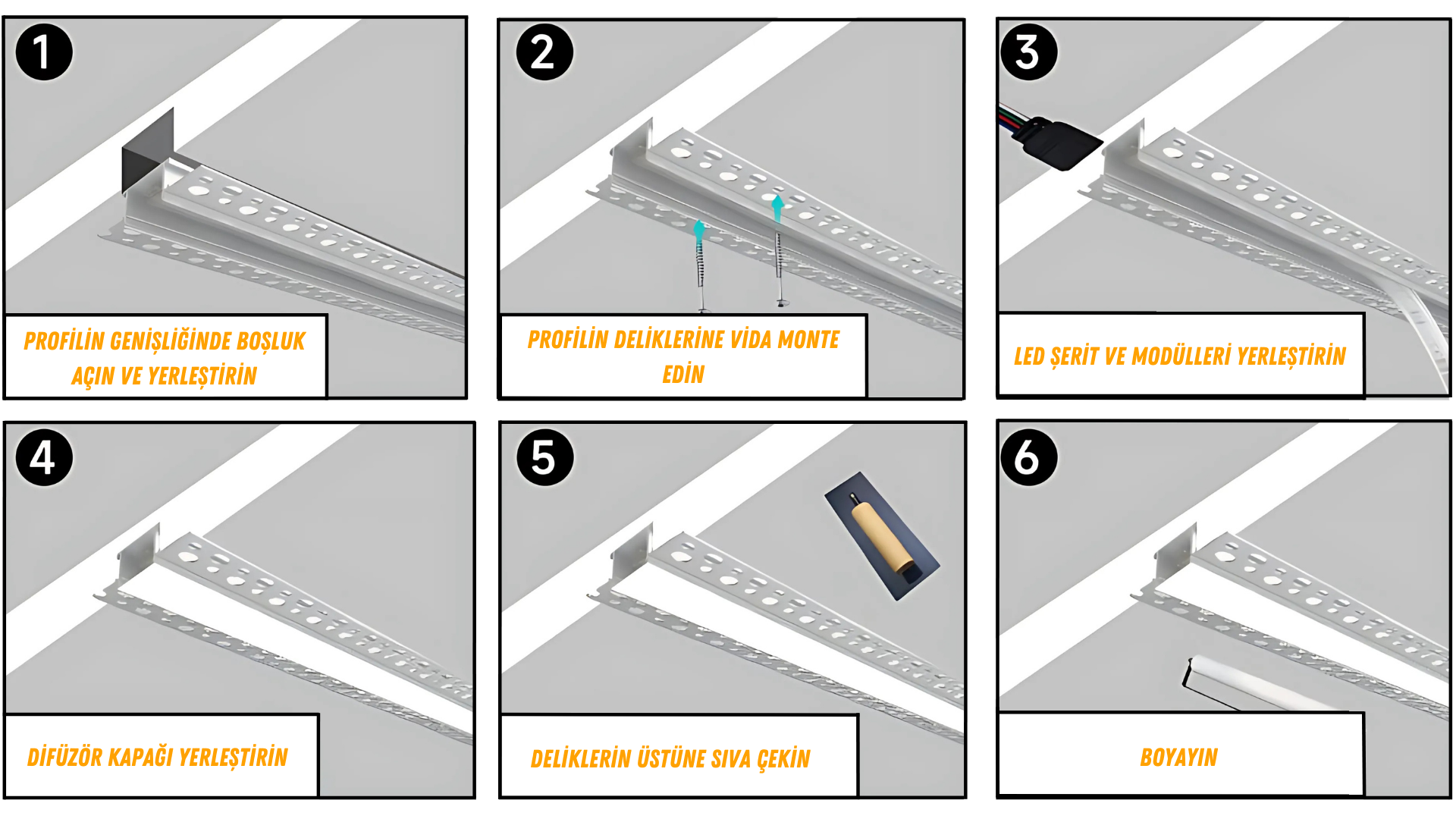 1

PROFİLİN GENİŞLİĞİNDE BOŞLUK AÇIN VE YERLEŞTİRİN

2

PROFİLİN DELİKLERİNE VİDA MONTE EDİN

3

LED ŞERİT VE MODÜLLERİ YERLEŞTİRİN

4

DİFÜZÖR KAPAĞI YERLEŞTİRİN

5

DELİKLERİN ÜSTÜNE SIVA ÇEKİN

6

BOYAYIN