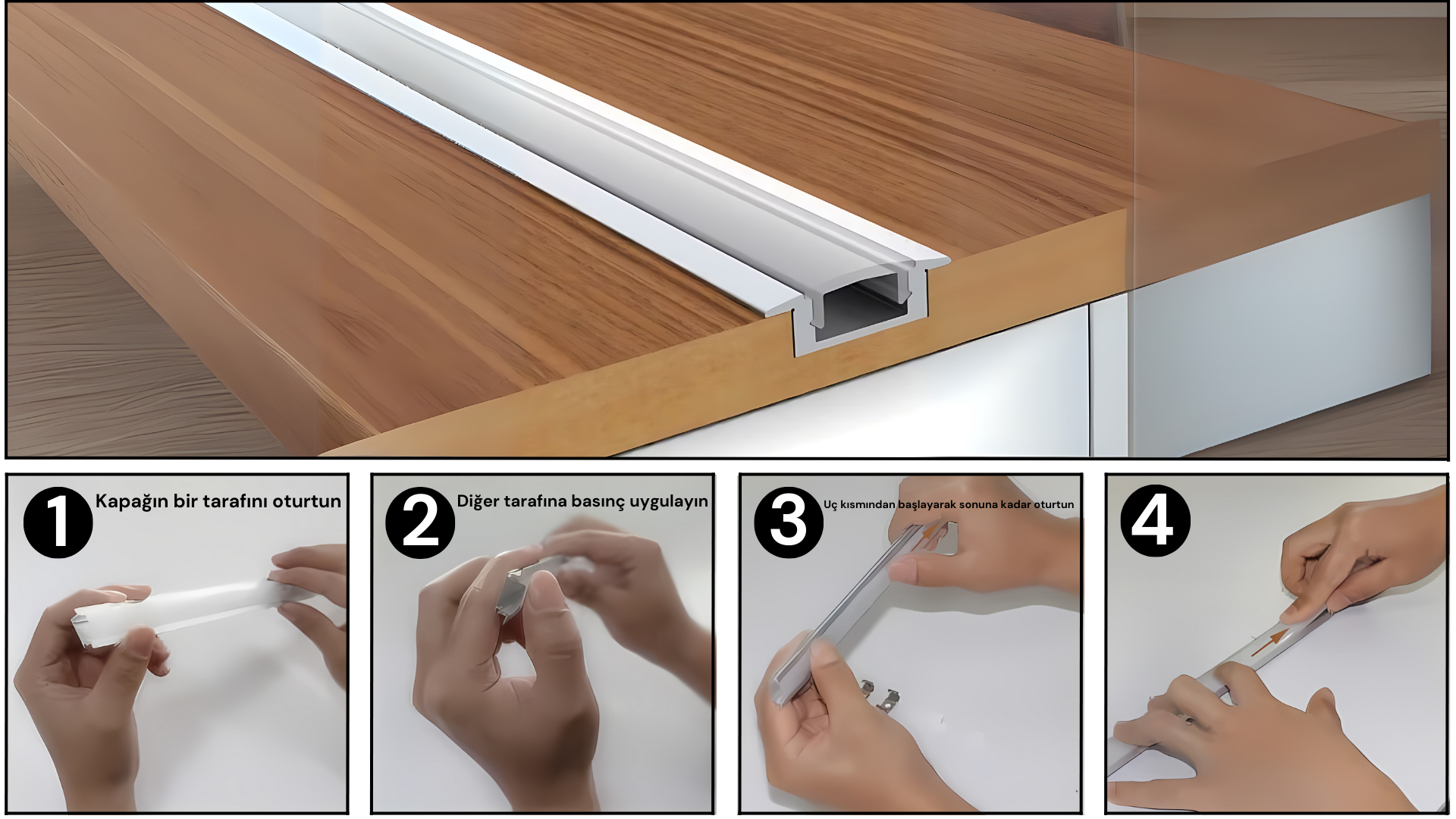 1 Kapağın bir tarafını oturtun

2 Diğer tarafına basınç uygulayın

3 Uç kısmından başlayarak sonuna kadar oturtun

4