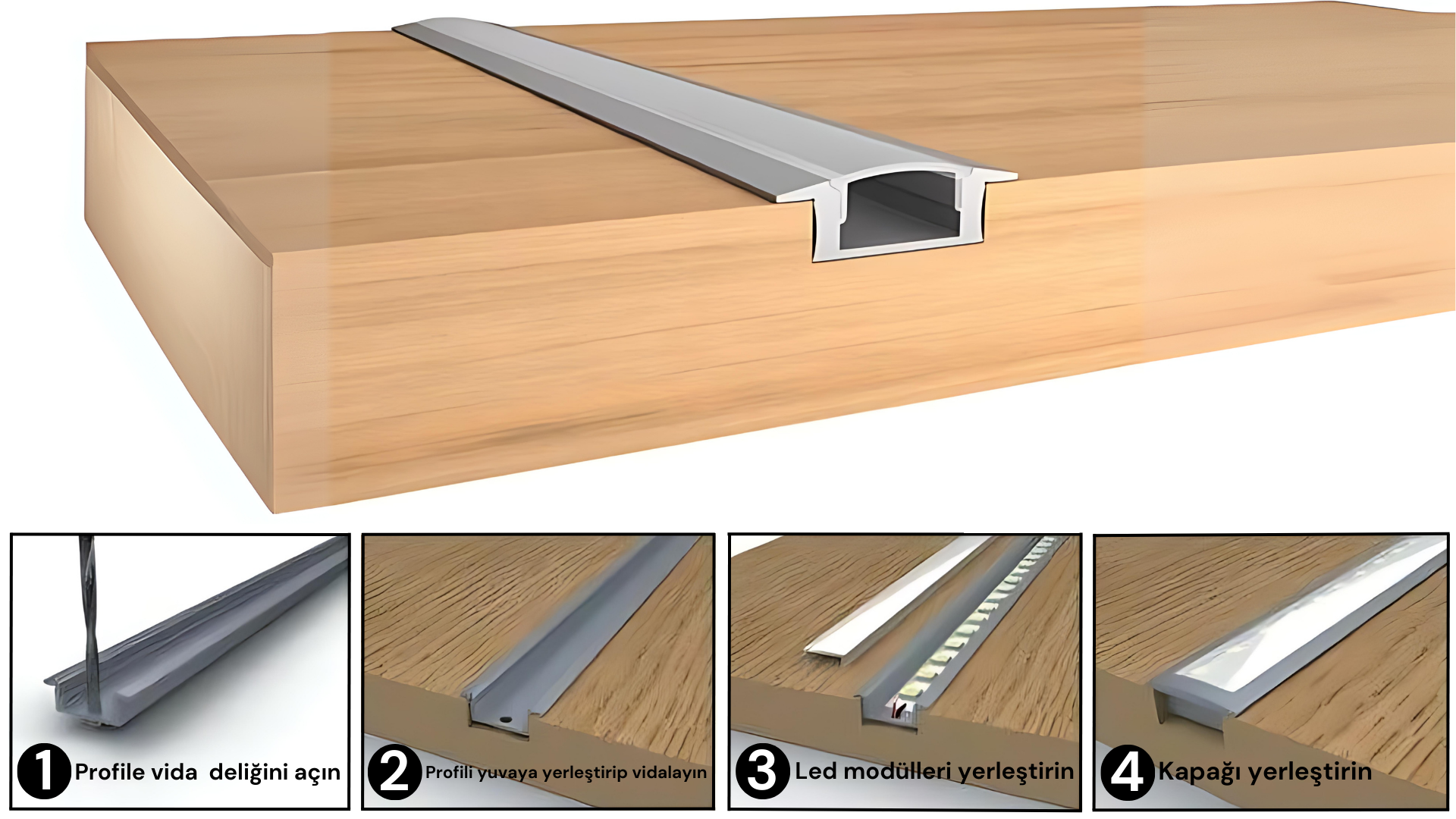 1 Profile vida deliğini açın

2 Profili yuvaya yerleştirip vidalayın

3 Led modülleri yerleştirin

4 Kapağı yerleştirin